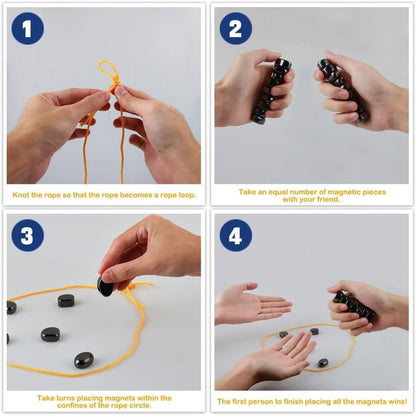 1

Knot the rope so that the rope becomes a rope loop.

2

Take an equal number of magnetic pieces with your friend.

3

Take turns placing magnets within the confines of the rope circle.

4

The first person to finish placing all the magnets wins!