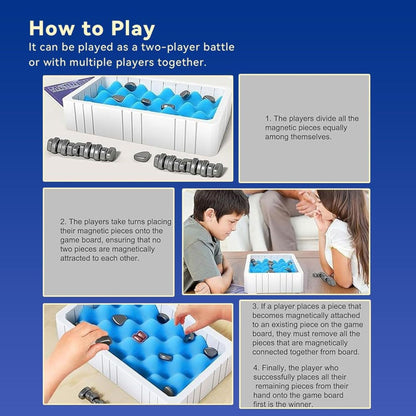 How to Play
It can be played as a two-player battle or with multiple players together.

1. The players divide all the magnetic pieces equally among themselves.

2. The players take turns placing their magnetic pieces onto the game board, ensuring that no two pieces are magnetically attracted to each other.

3. If a player places a piece that becomes magnetically attached to an existing piece on the game board, they must remove all the pieces that are magnetically connected together from board.

4. Finally, the player who successfully places all their remaining pieces from their hand onto the game board first is the winner.