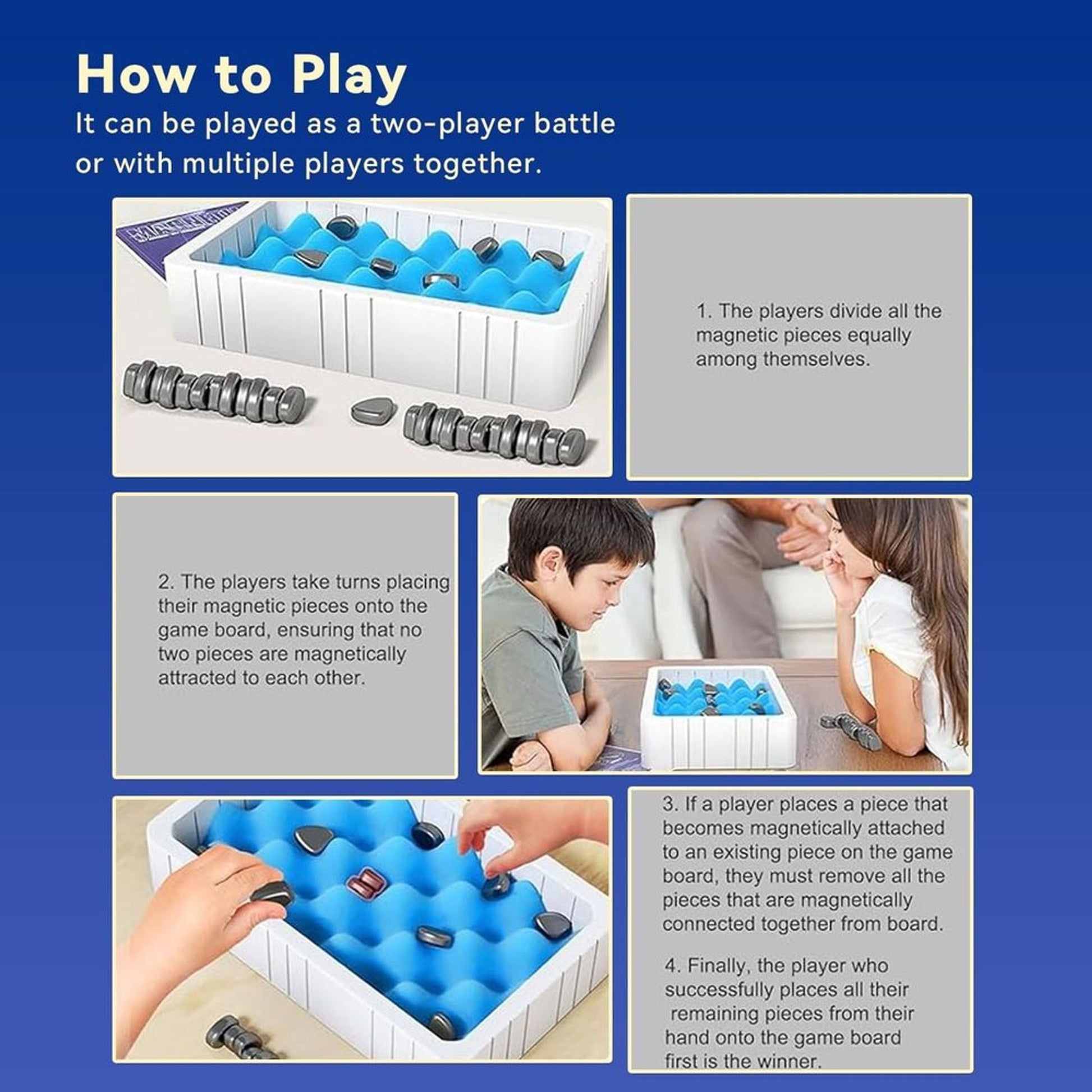 How to Play

It can be played as a two-player battle or with multiple players together.

1. The players divide all the magnetic pieces equally among themselves.

2. The players take turns placing their magnetic pieces onto the game board, ensuring that no two pieces are magnetically attracted to each other.

3. If a player places a piece that becomes magnetically attached to an existing piece on the game board, they must remove all the pieces that are magnetically connected together from board.

4. Finally, the player who successfully places all their remaining pieces from their hand onto the game board first is the winner.