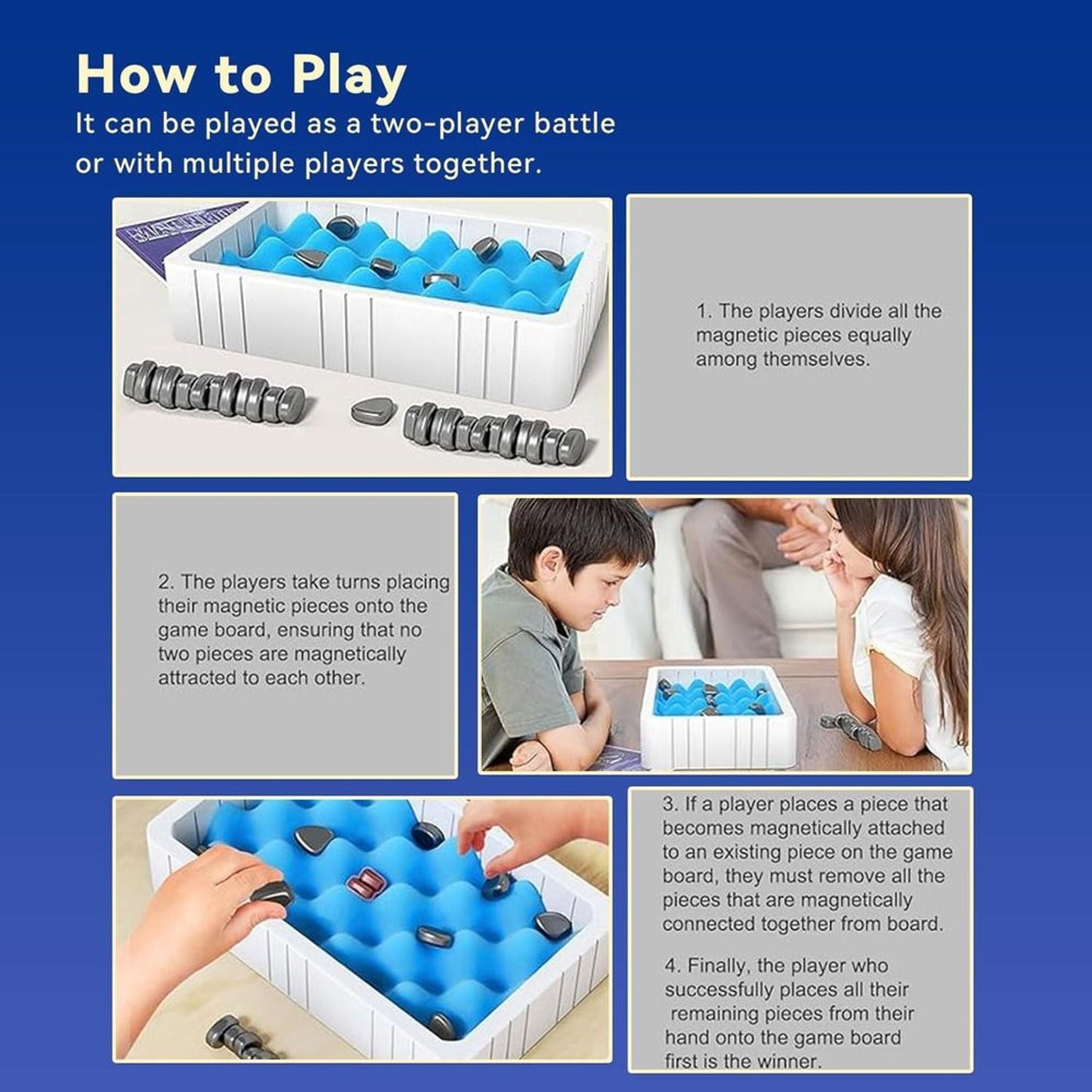 How to Play
It can be played as a two-player battle or with multiple players together.

1. The players divide all the magnetic pieces equally among themselves.

2. The players take turns placing their magnetic pieces onto the game board, ensuring that no two pieces are magnetically attracted to each other.

3. If a player places a piece that becomes magnetically attached to an existing piece on the game board, they must remove all the pieces that are magnetically connected together from board.

4. Finally, the player who successfully places all their remaining pieces from their hand onto the game board first is the winner.