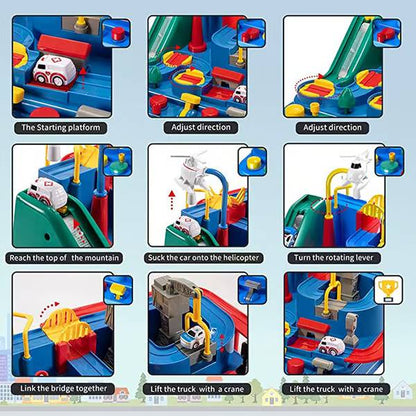 The Starting platform

Adjust direction

Adjust direction

Reach the top of the mountain

Suck the car onto the helicopter

Turn the rotating lever

Link the bridge together

Lift the truck with a crane

Lift the truck with a crane