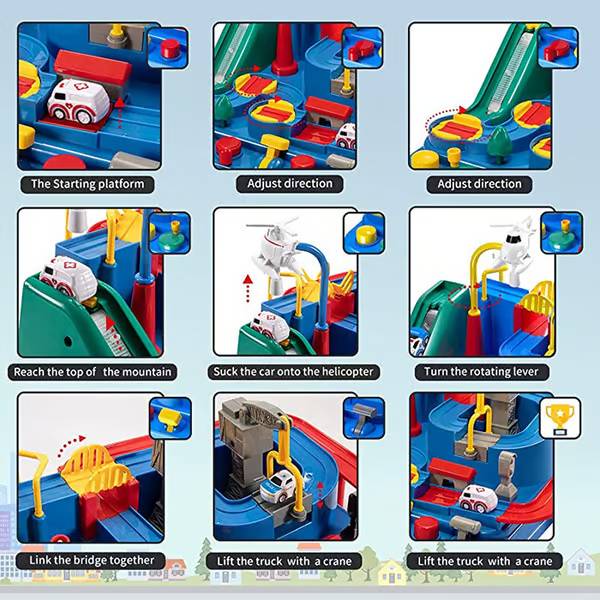 The Starting platform

Adjust direction

Adjust direction

Reach the top of the mountain

Suck the car onto the helicopter

Turn the rotating lever

Link the bridge together

Lift the truck with a crane

Lift the truck with a crane