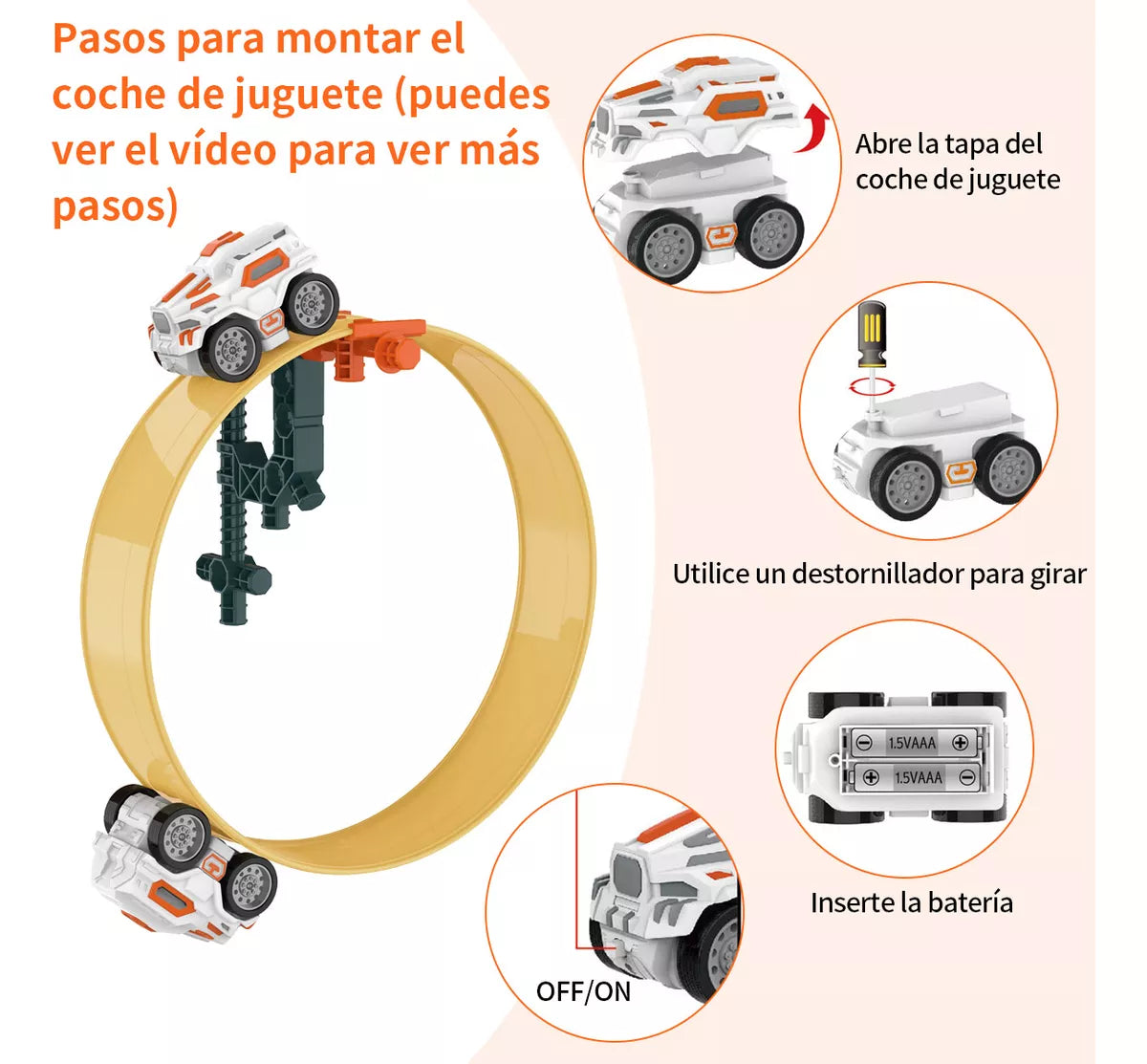 Pasos para montar el coche de juguete (puedes ver el vídeo para ver más pasos)

Abre la tapa del coche de juguete

Utilice un destornillador para girar

1.5VAAA
1.5VAAA

Inserte la batería

OFF/ON