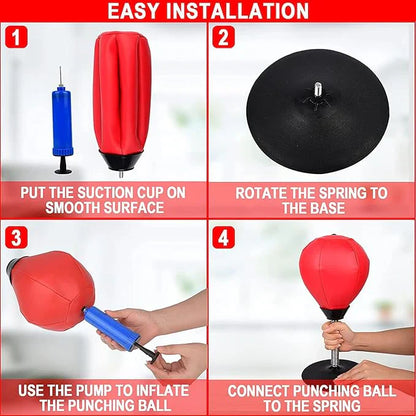 EASY INSTALLATION

1

PUT THE SUCTION CUP ON SMOOTH SURFACE

2

ROTATE THE SPRING TO THE BASE

3

USE THE PUMP TO INFLATE THE PUNCHING BALL

4

CONNECT PUNCHING BALL TO THE SPRING