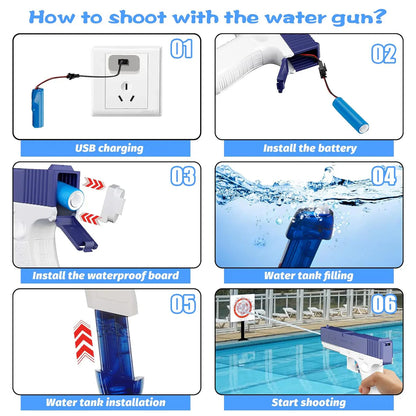 How to shoot with the water gun?

01

USB charging

02

Install the battery

03

Install the waterproof board

04

Water tank filling

05

Water tank installation

06

Start shooting