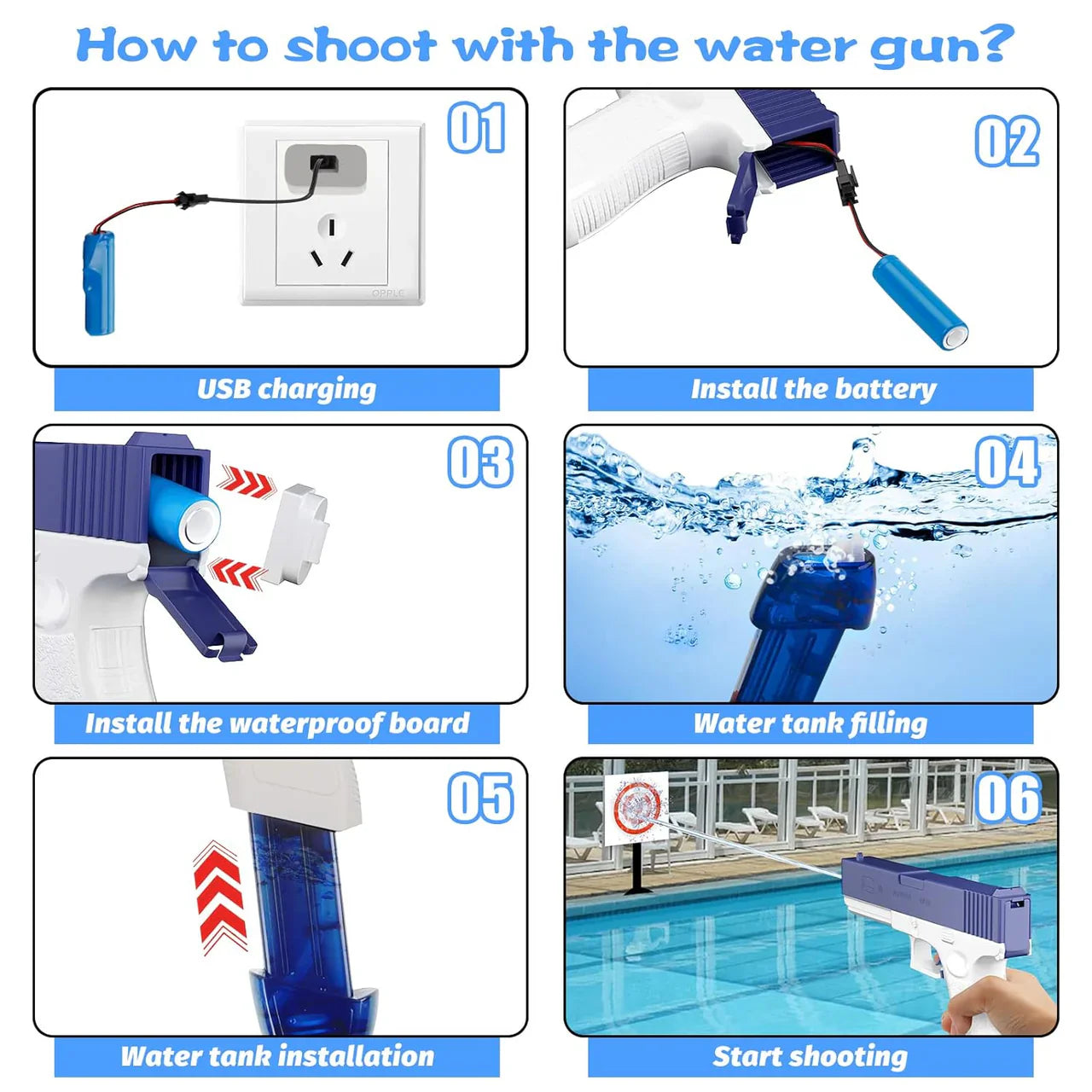 How to shoot with the water gun?

01

OPPLE

USB charging

02

Install the battery

03

Install the waterproof board

04

Water tank filling

05

Water tank installation

06

Start shooting