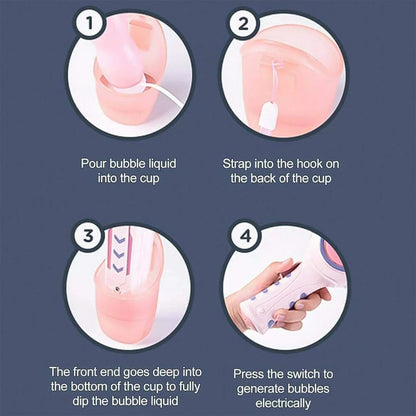 1

Pour bubble liquid into the cup

2

Strap into the hook on the back of the cup

3

The front end goes deep into the bottom of the cup to fully dip the bubble liquid

4

Press the switch to generate bubbles electrically