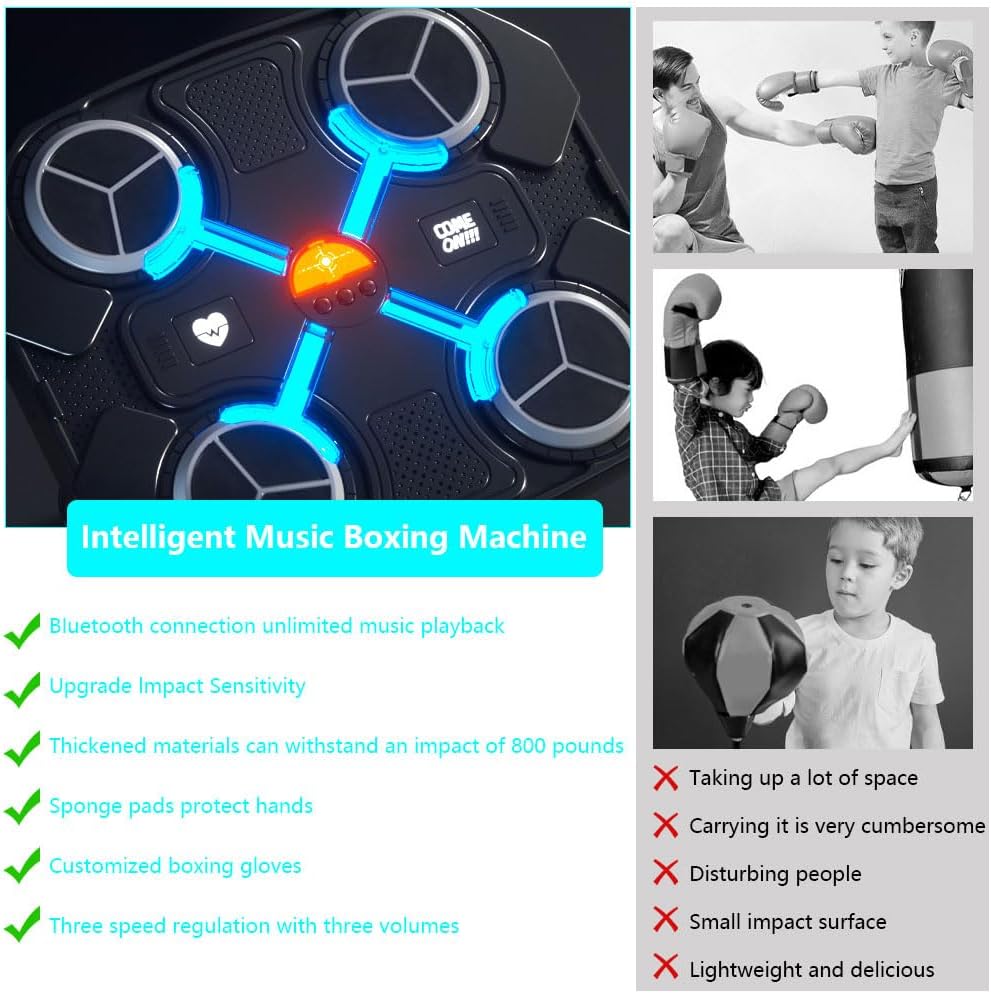 COME ON!!!

Intelligent Music Boxing Machine

Bluetooth connection unlimited music playback

Upgrade Impact Sensitivity

Thickened materials can withstand an impact of 800 pounds

Sponge pads protect hands

Customized boxing gloves

Three speed regulation with three volumes

Taking up a lot of space

Carrying it is very cumbersome

Disturbing people

Small impact surface

Lightweight and delicious