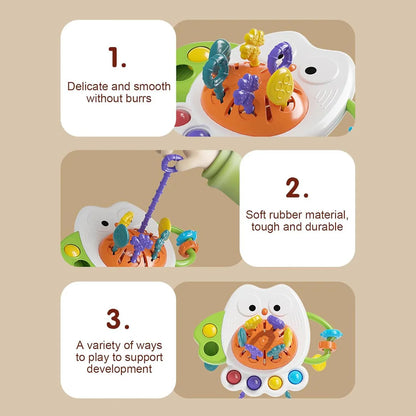 1.

Delicate and smooth without burrs

2.

Soft rubber material, tough and durable

3.

A variety of ways to play to support development