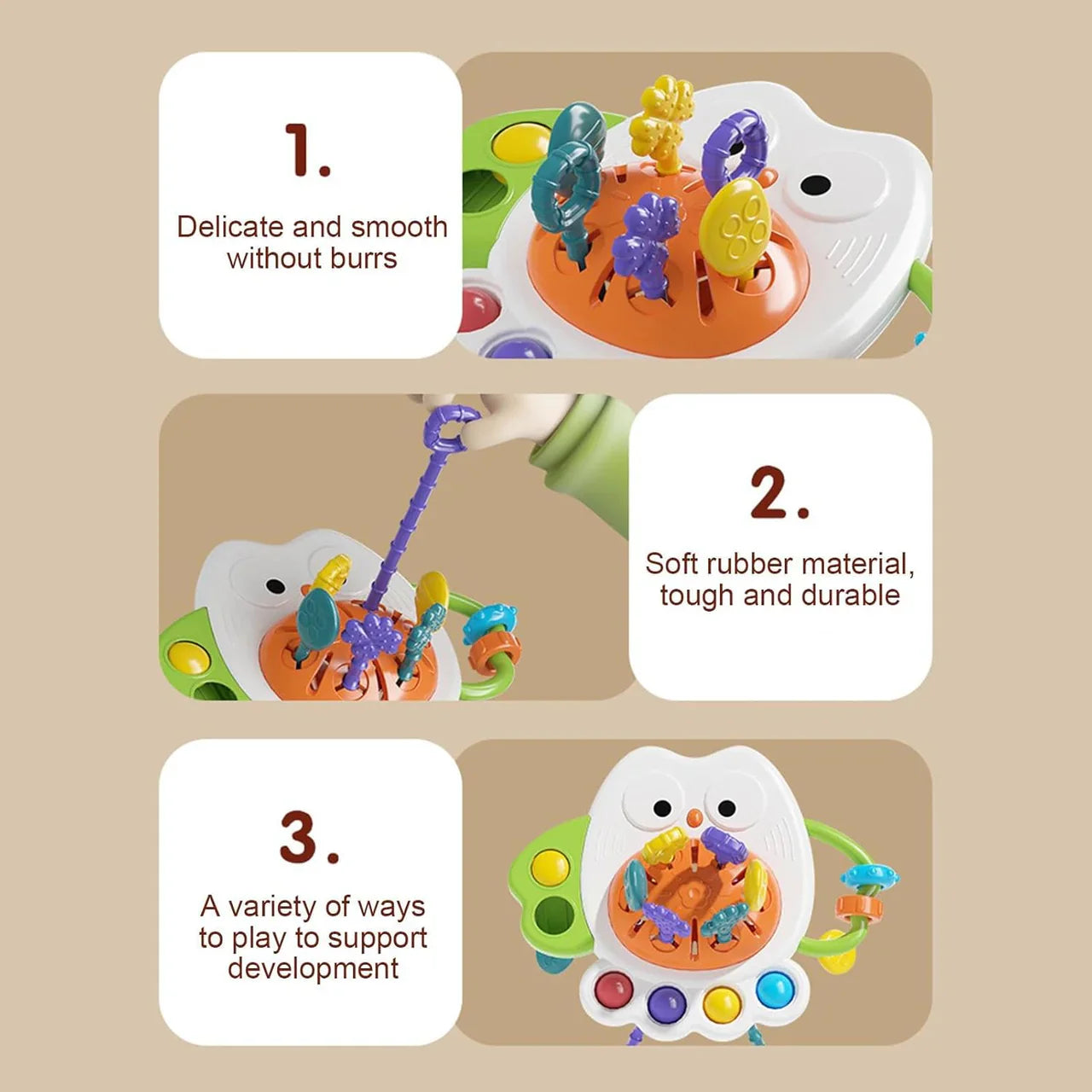 1.

Delicate and smooth without burrs

2.

Soft rubber material, tough and durable

3.

A variety of ways to play to support development