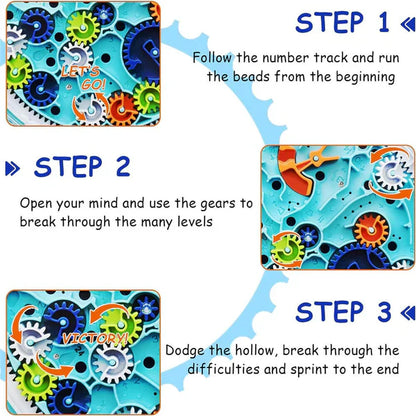 LET'S GO!

STEP 1 «

Follow the number track and run the beads from the beginning

» STEP 2

Open your mind and use the gears to break through the many levels

VICTORY!

STEP 3 «

Dodge the hollow, break through the difficulties and sprint to the end