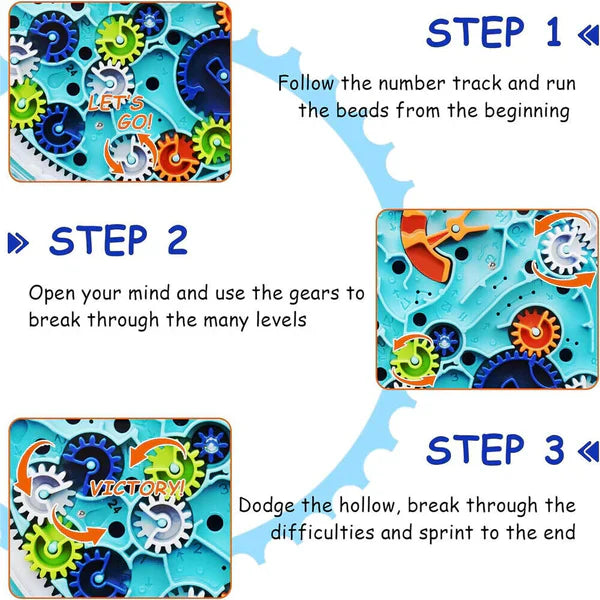 LET'S GO!

STEP 1 «

Follow the number track and run the beads from the beginning

» STEP 2

Open your mind and use the gears to break through the many levels

VICTORY!

STEP 3 «

Dodge the hollow, break through the difficulties and sprint to the end