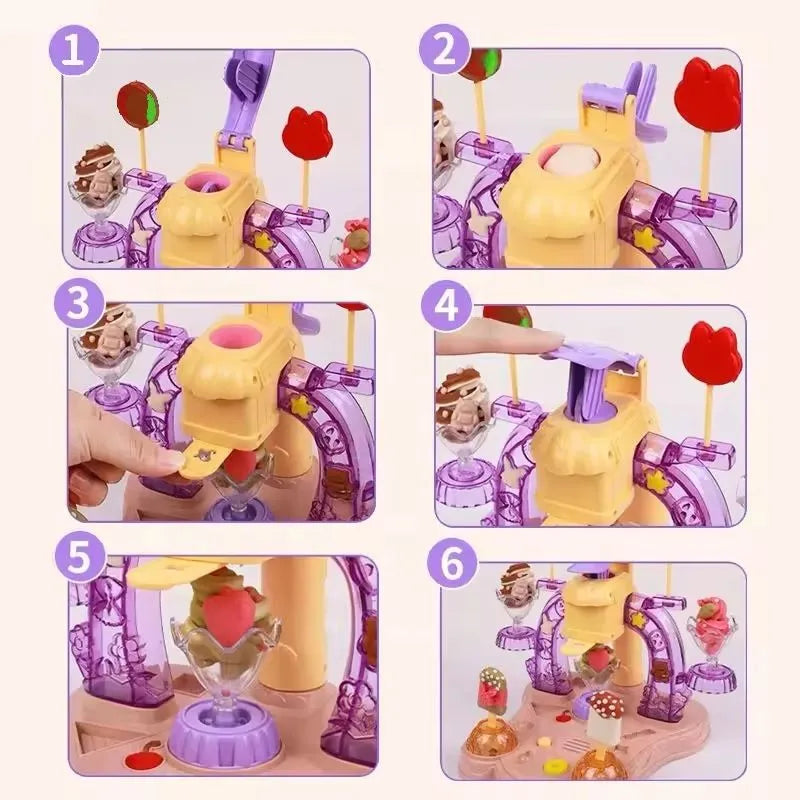 1

2

3

4

5

6