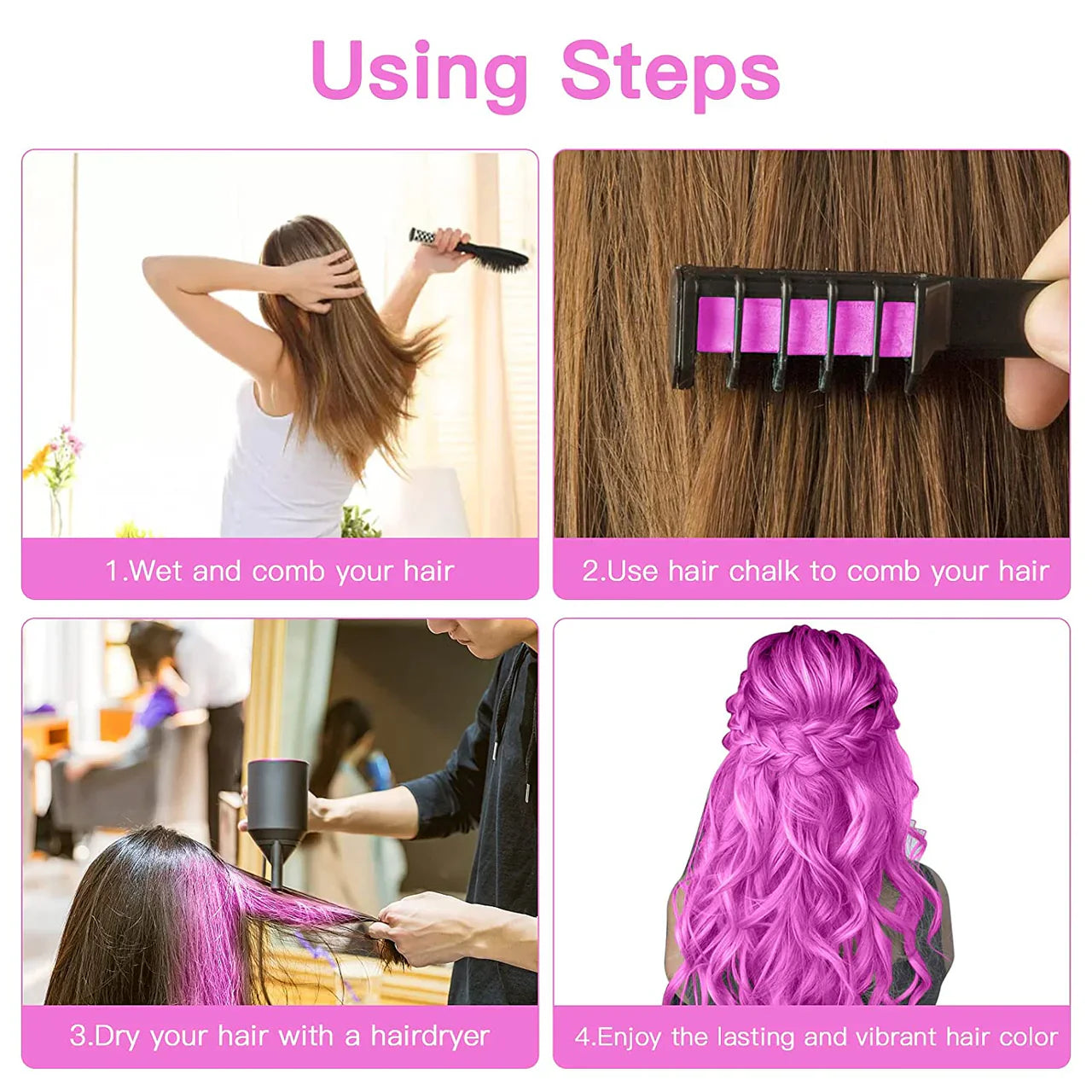 Using Steps

1.Wet and comb your hair

2.Use hair chalk to comb your hair

3.Dry your hair with a hairdryer

4.Enjoy the lasting and vibrant hair color